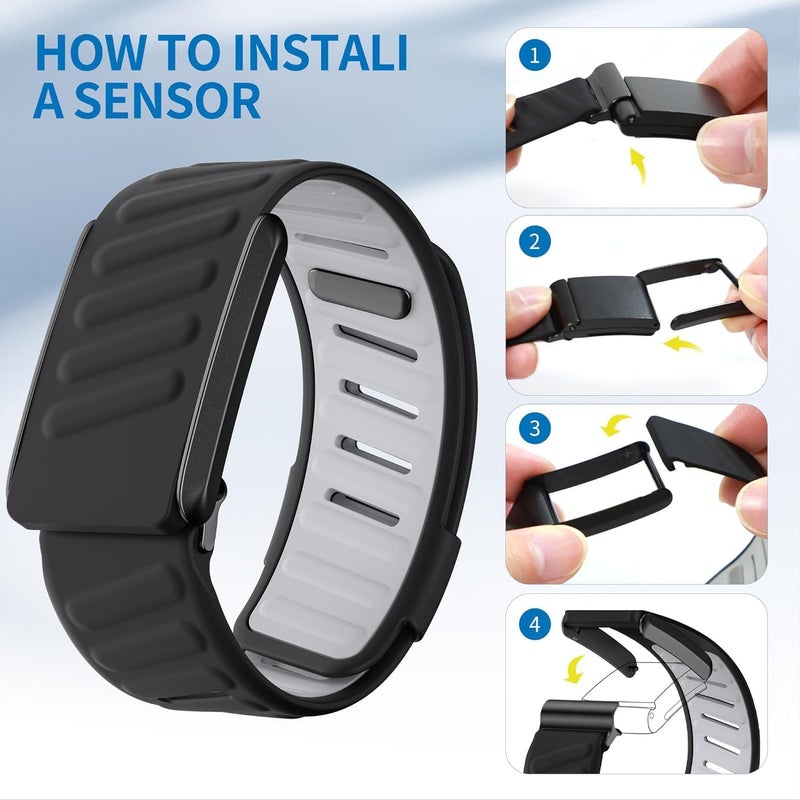 HOW TO INSTALI A SENSOR

1

2

3

4